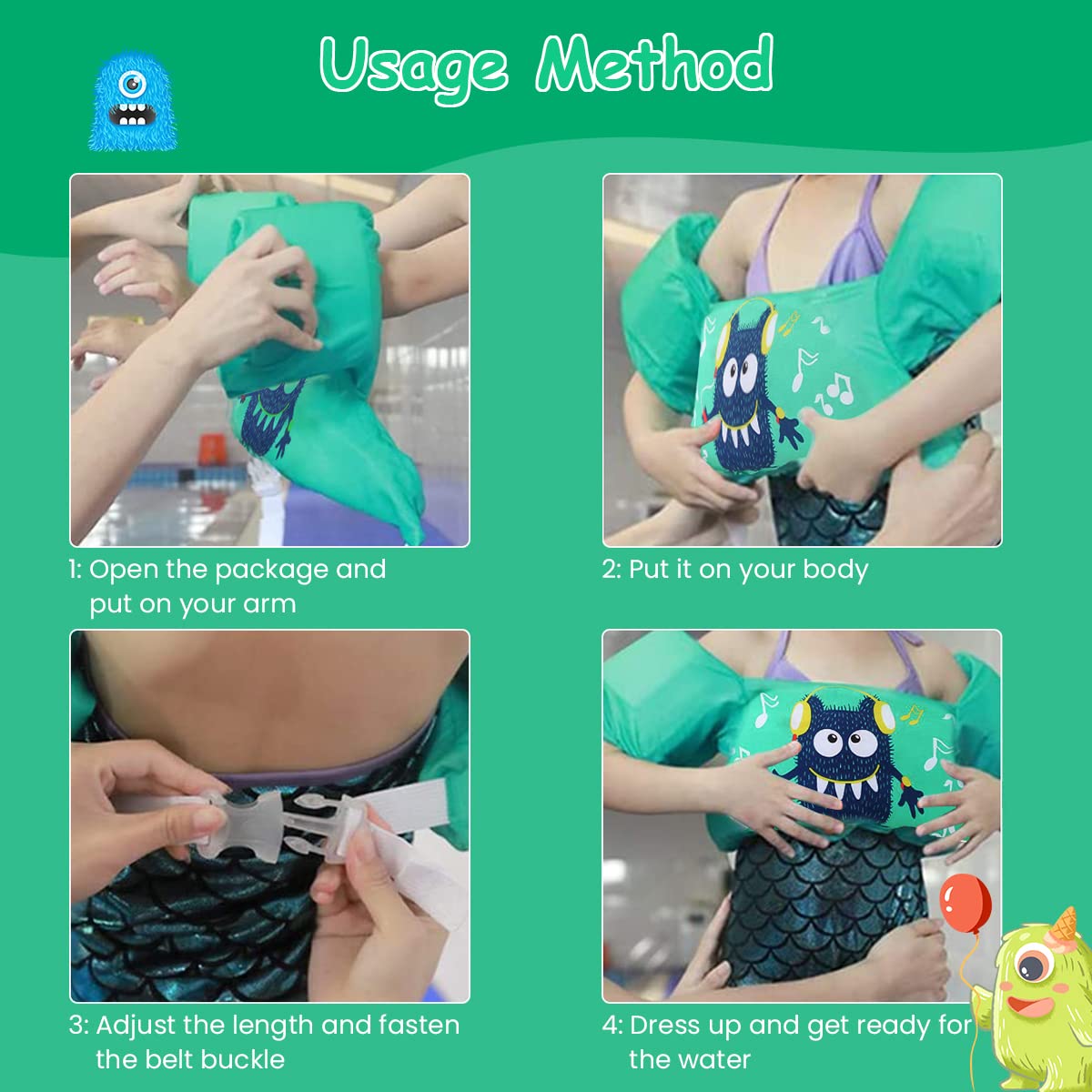 Usage Method

1: Open the package and put on your arm

2: Put it on your body

3: Adjust the length and fasten the belt buckle

4: Dress up and get ready for the water